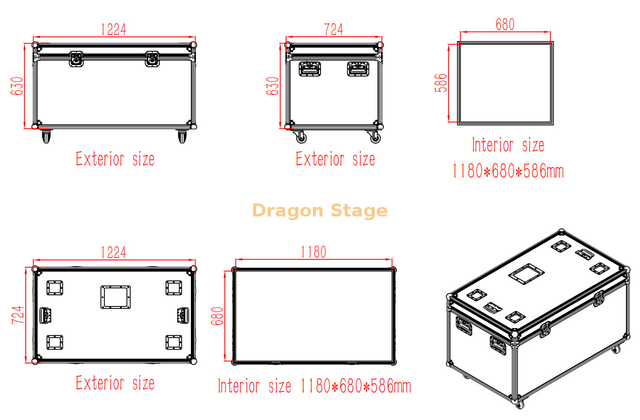 1224
630
Exterior size

724
630
Exterior size

680
586
Interior size
1180*680*586mm

Dragon Stage

1224
724
Exterior size

1180
680
Interior size 1180*680*586mm