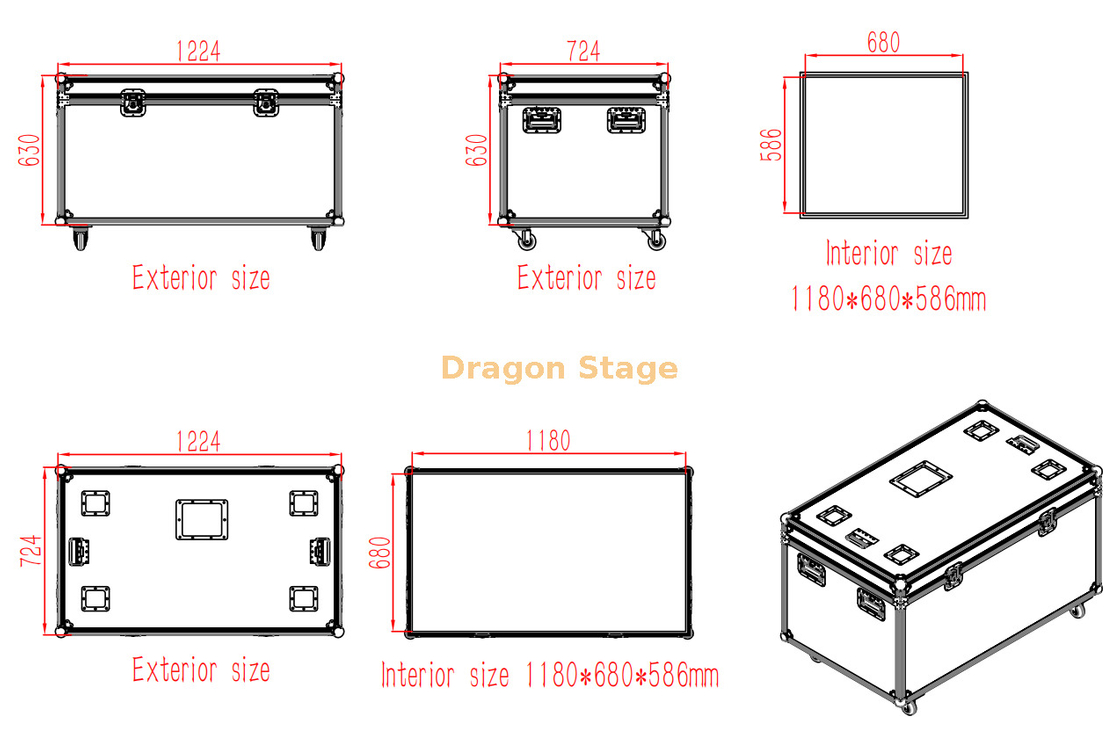 1224

630

Exterior size

724

630

Exterior size

680

586

Interior size

1180*680*586mm

Dragon Stage

1224

724

Exterior size

1180

680

Interior size 1180*680*586mm